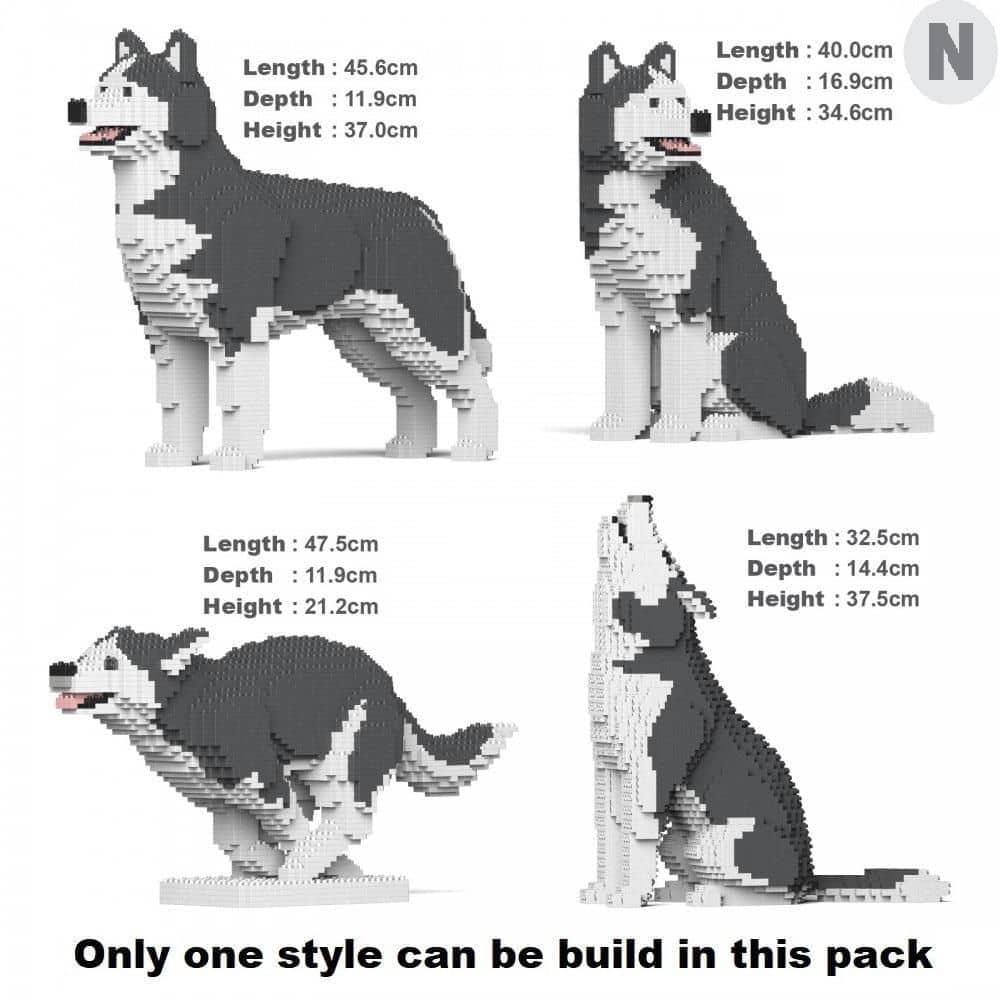 Length : 45.6cm
Depth : 11.9cm
Height : 37.0cm

Length : 40.0cm
Depth : 16.9cm
Height : 34.6cm

N

Length : 47.5cm
Depth : 11.9cm
Height : 21.2cm

Length : 32.5cm
Depth : 14.4cm
Height : 37.5cm

Only one style can be build in this pack