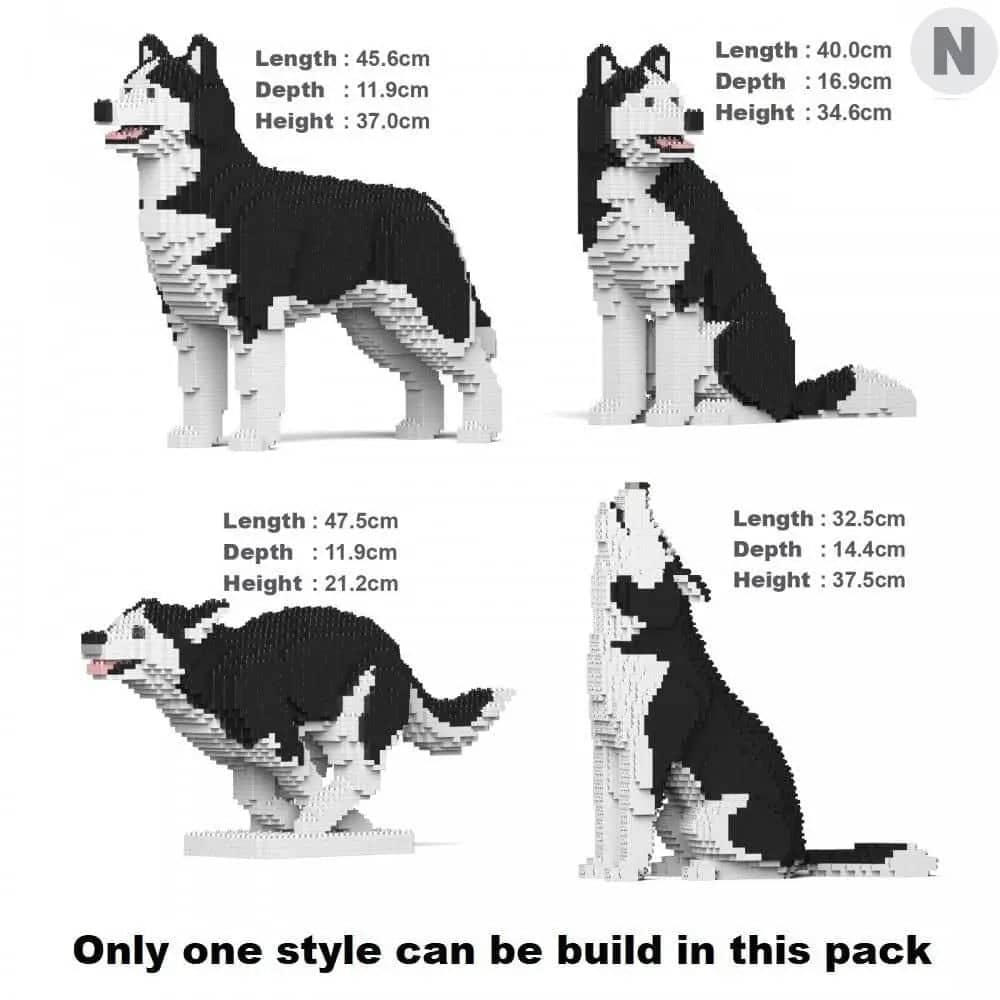 Length : 45.6cm
Depth : 11.9cm
Height : 37.0cm

Length : 40.0cm
Depth : 16.9cm
Height : 34.6cm

N

Length : 47.5cm
Depth : 11.9cm
Height : 21.2cm

Length : 32.5cm
Depth : 14.4cm
Height : 37.5cm

Only one style can be build in this pack