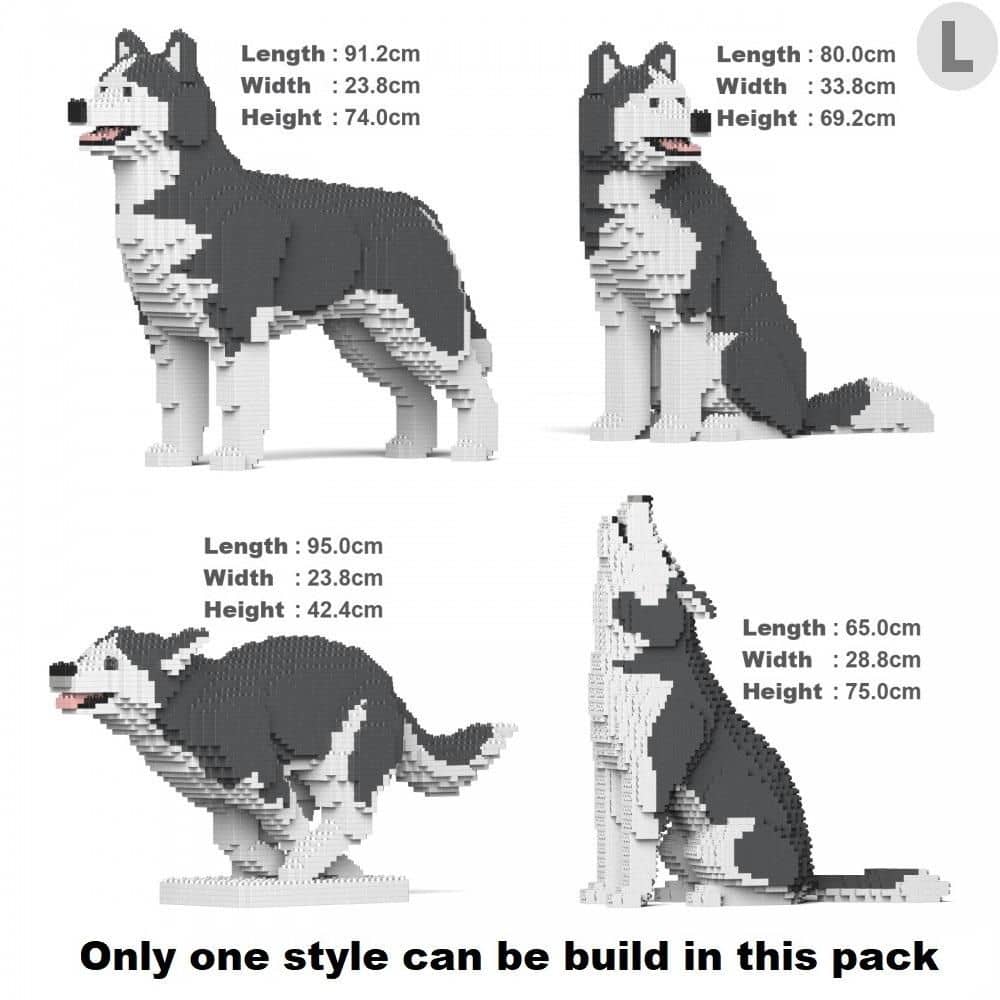 Length : 91.2cm
Width : 23.8cm
Height : 74.0cm

Length : 80.0cm
Width : 33.8cm
Height : 69.2cm

L

Length : 95.0cm
Width : 23.8cm
Height : 42.4cm

Length : 65.0cm
Width : 28.8cm
Height : 75.0cm

Only one style can be build in this pack