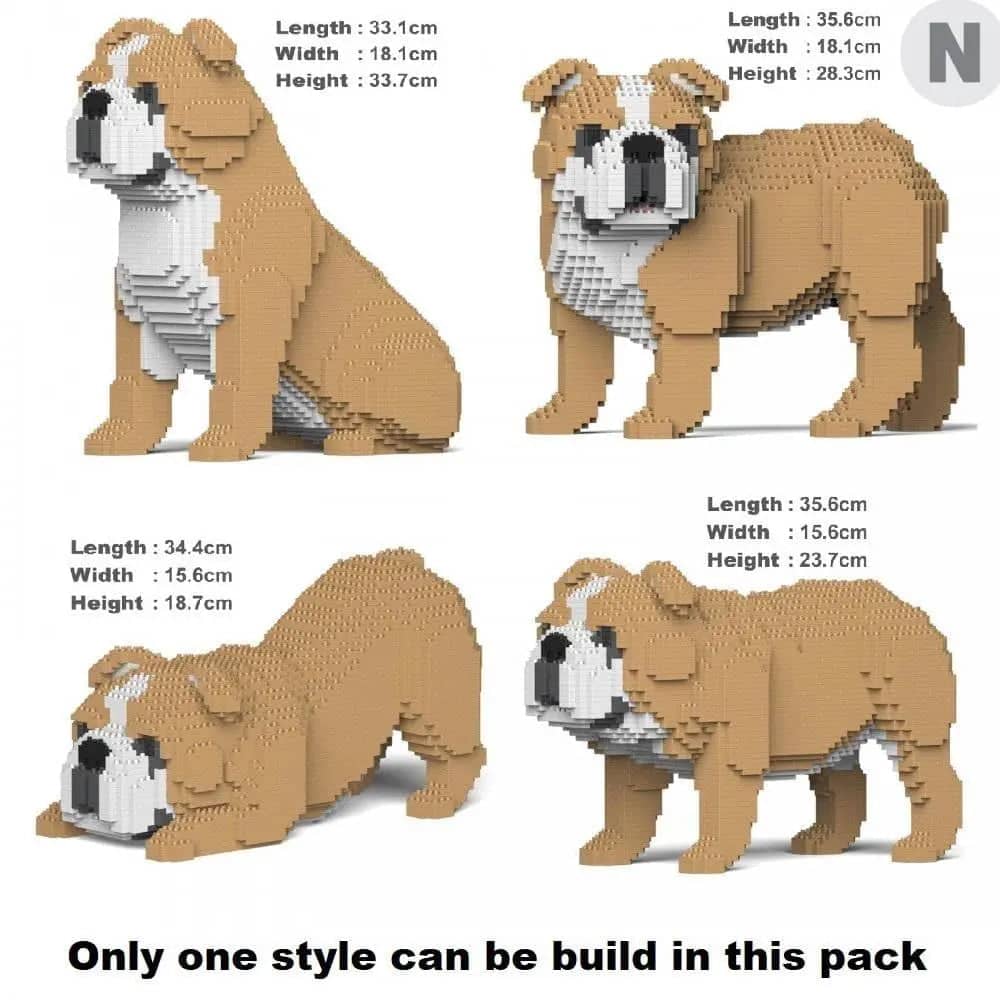 Length : 33.1cm
Width : 18.1cm
Height : 33.7cm

Length : 35.6cm
Width : 18.1cm
Height : 28.3cm

N

Length : 34.4cm
Width : 15.6cm
Height : 18.7cm

Length : 35.6cm
Width : 15.6cm
Height : 23.7cm

Only one style can be build in this pack