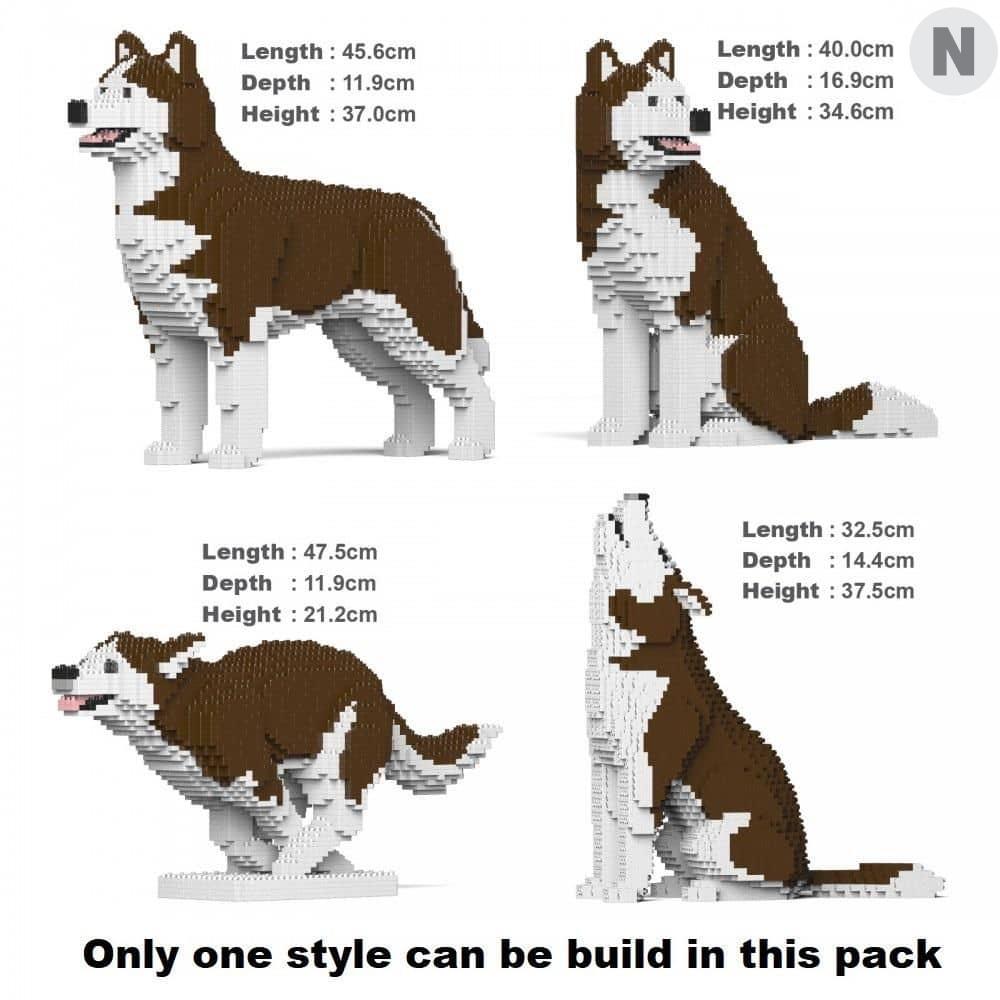 Length : 45.6cm
Depth : 11.9cm
Height : 37.0cm

Length : 40.0cm
Depth : 16.9cm
Height : 34.6cm

N

Length : 47.5cm
Depth : 11.9cm
Height : 21.2cm

Length : 32.5cm
Depth : 14.4cm
Height : 37.5cm

Only one style can be build in this pack