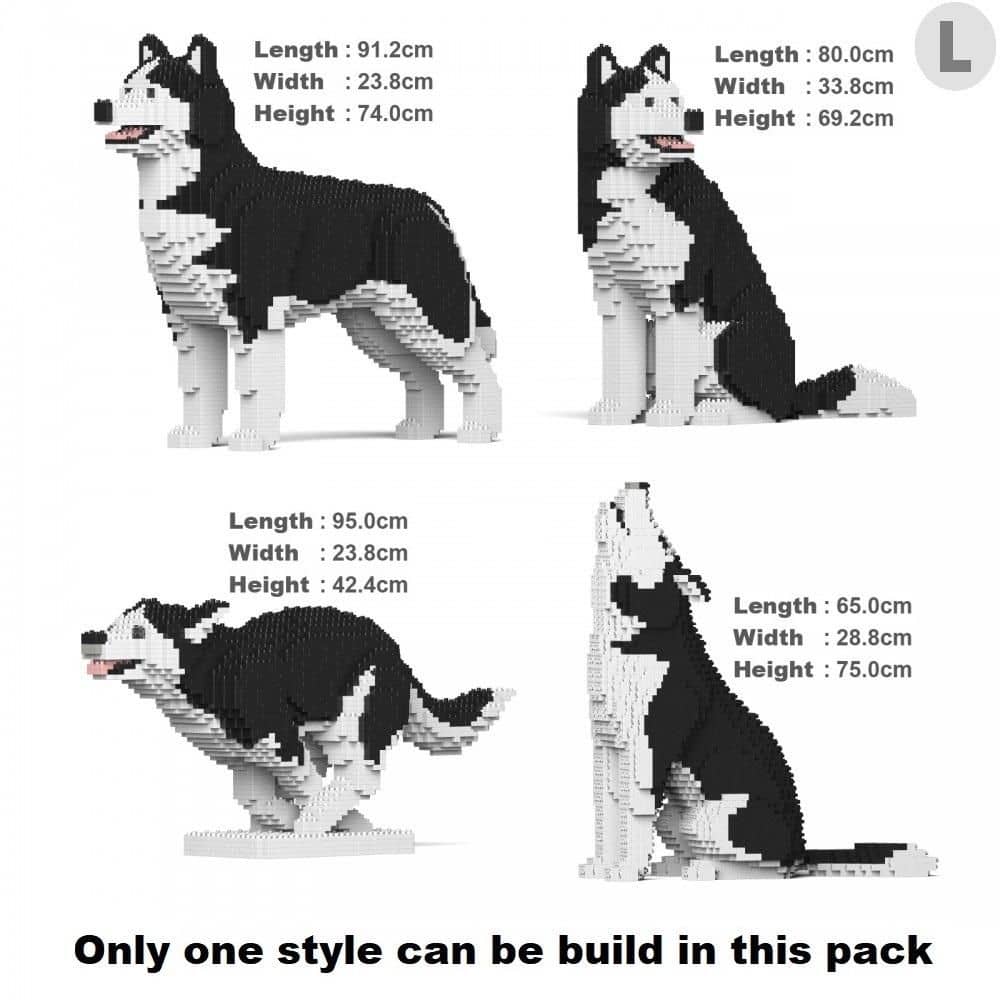 Length : 91.2cm
Width : 23.8cm
Height : 74.0cm

Length : 80.0cm
Width : 33.8cm
Height : 69.2cm

L

Length : 95.0cm
Width : 23.8cm
Height : 42.4cm

Length : 65.0cm
Width : 28.8cm
Height : 75.0cm

Only one style can be build in this pack