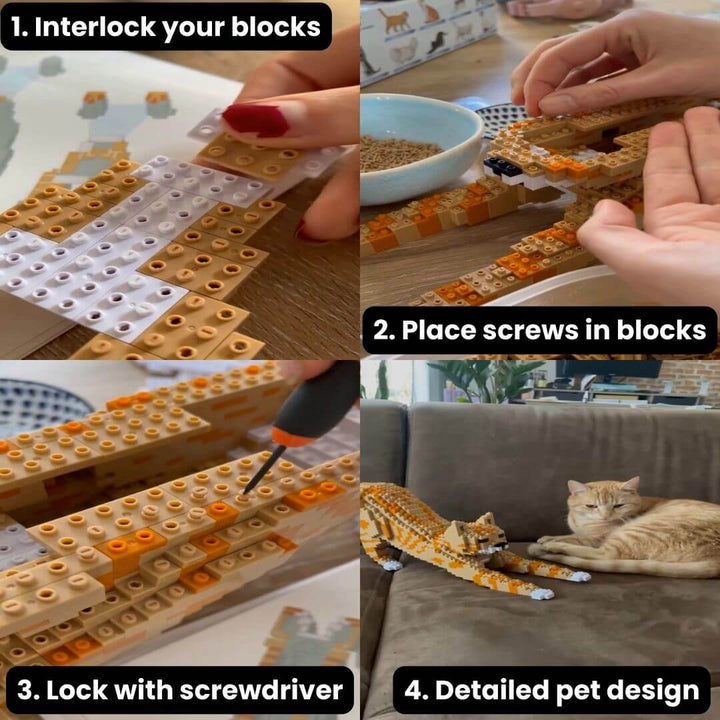 1. Interlock your blocks

2. Place screws in blocks

3. Lock with screwdriver

4. Detailed pet design